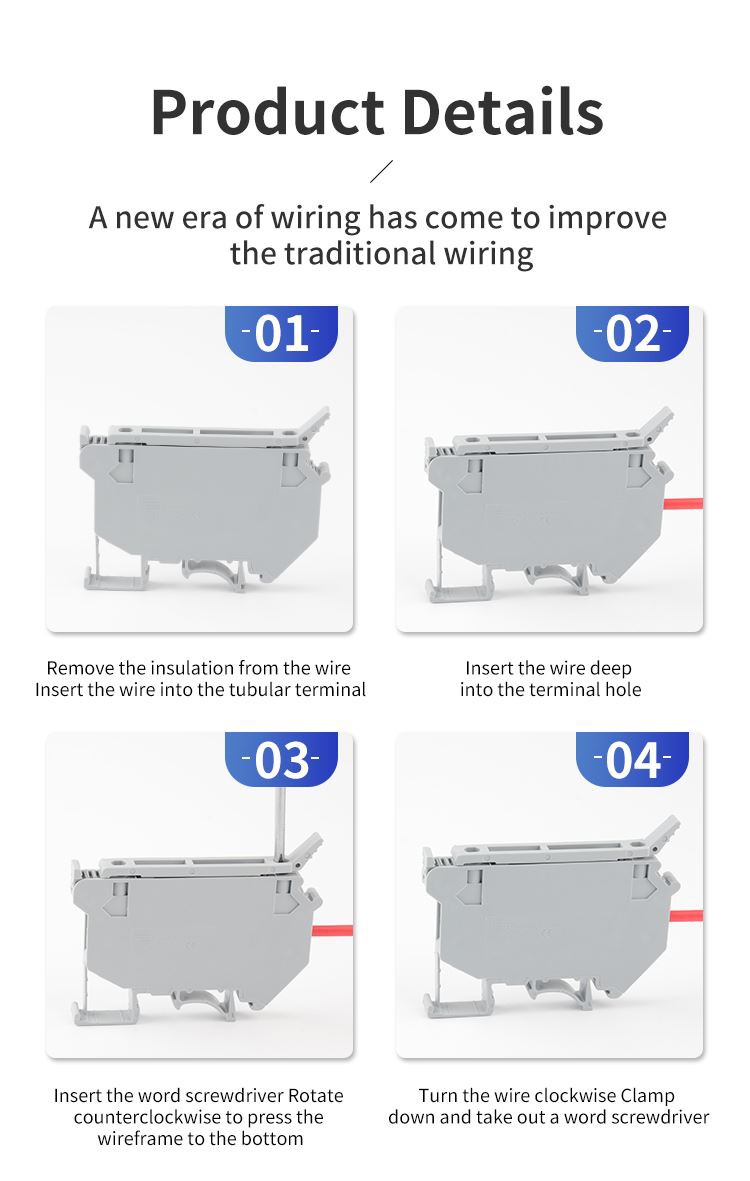 Product Details

A new era of wiring has come to improve the traditional wiring

-01-

Remove the insulation from the wire
Insert the wire into the tubular terminal

-02-

Insert the wire deep into the terminal hole

-03-

Insert the word screwdriver Rotate counterclockwise to press the wireframe to the bottom

-04-

Turn the wire clockwise Clamp down and take out a word screwdriver