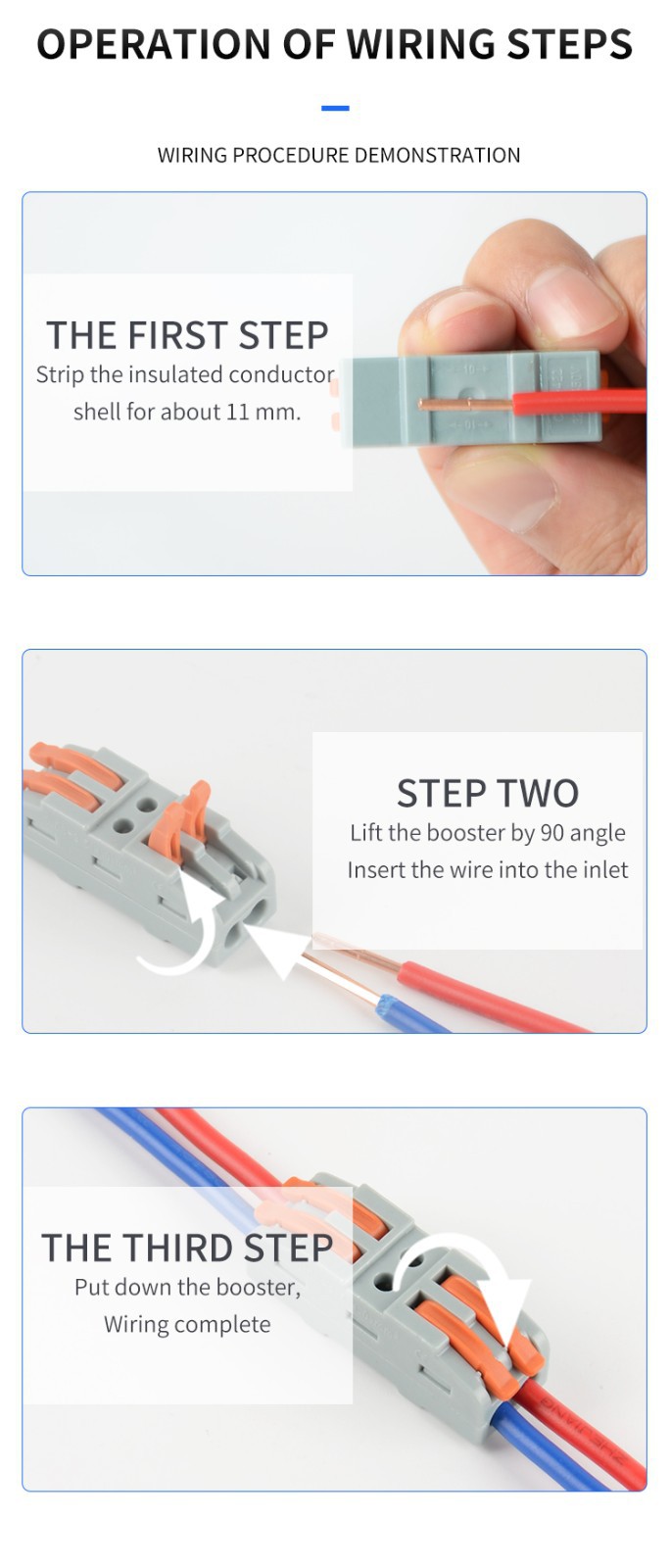 OPERATION OF WIRING STEPS

WIRING PROCEDURE DEMONSTRATION

THE FIRST STEP
Strip the insulated conductor shell for about 11 mm.

STEP TWO
Lift the booster by 90 angle
Insert the wire into the inlet

THE THIRD STEP
Put down the booster,
Wiring complete