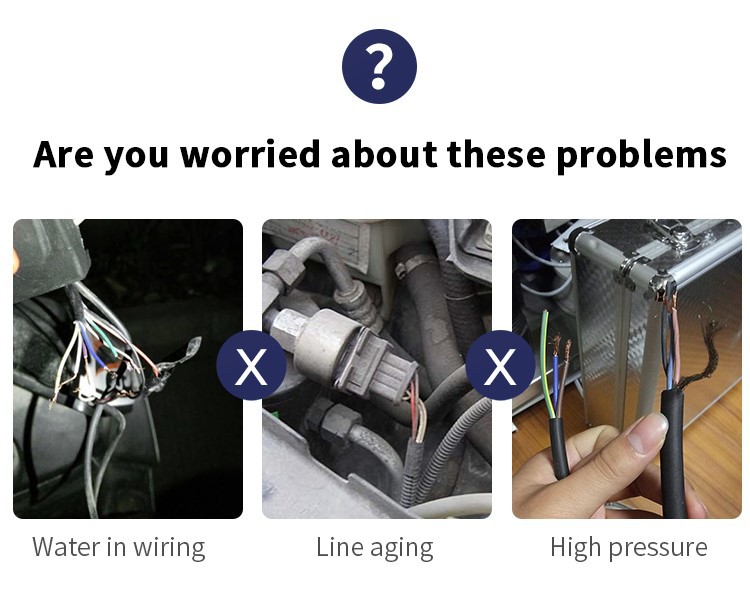 ?

Are you worried about these problems

X

X

Water in wiring

Line aging

High pressure